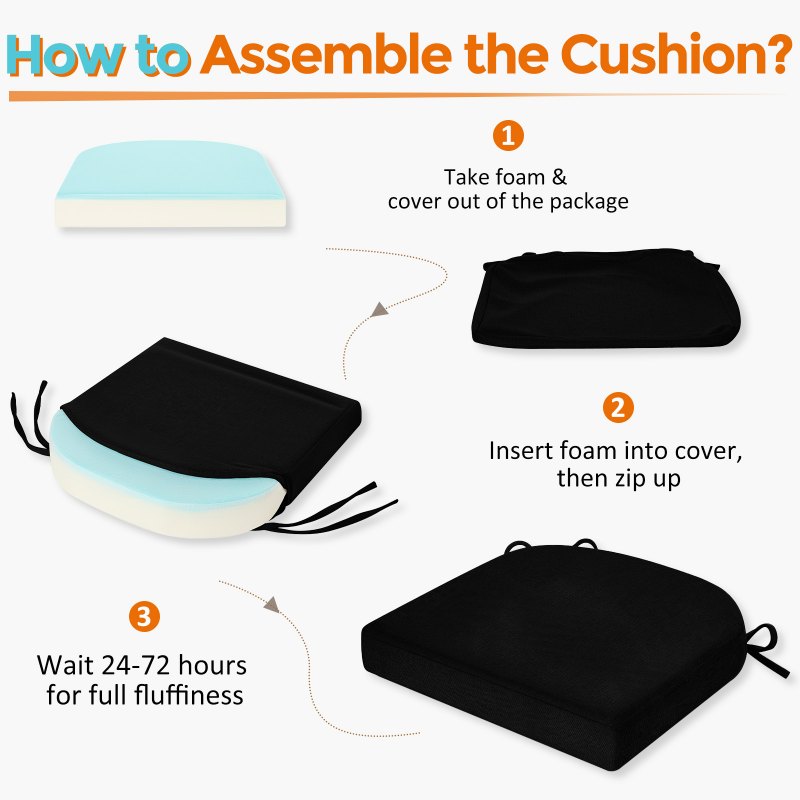 How to Assemble the Cushion?

1
Take foam & cover out of the package

2
Insert foam into cover, then zip up

3
Wait 24-72 hours for full fluffiness