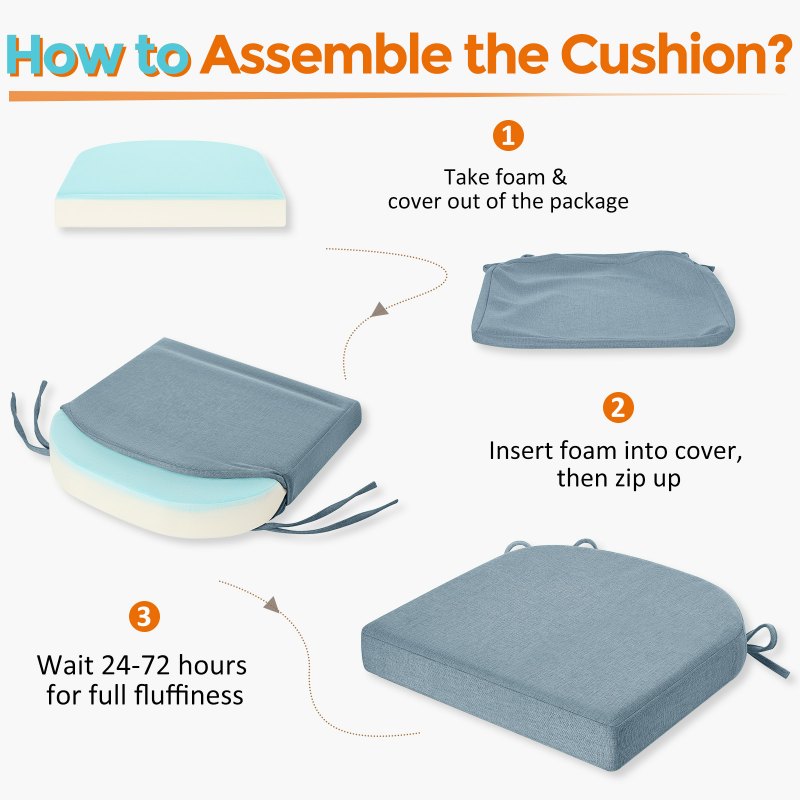 How to Assemble the Cushion?

1
Take foam & cover out of the package

2
Insert foam into cover, then zip up

3
Wait 24-72 hours for full fluffiness