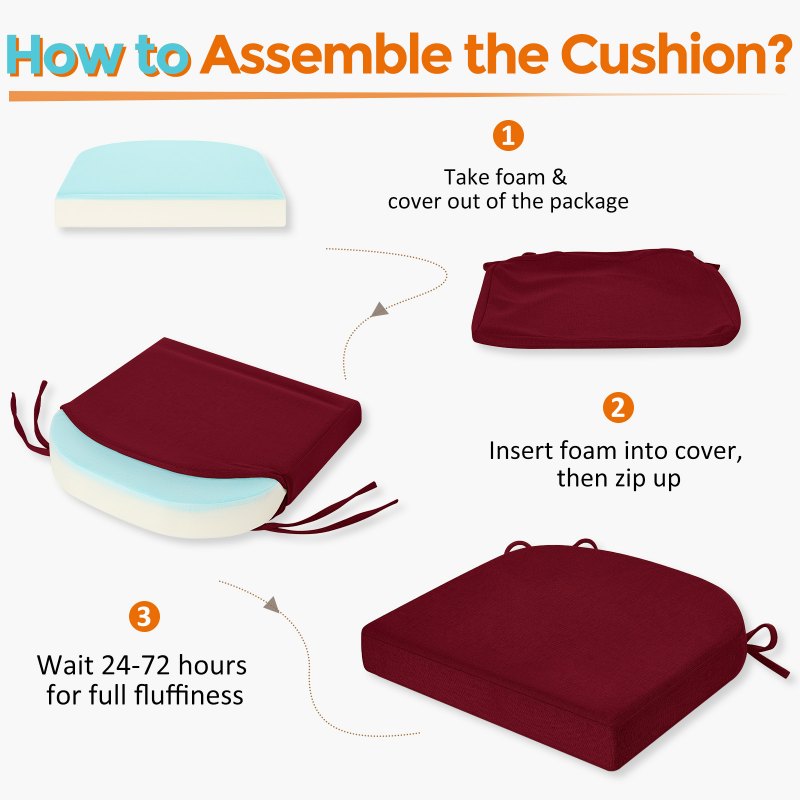 How to Assemble the Cushion?

1

Take foam & cover out of the package

2

Insert foam into cover, then zip up

3

Wait 24-72 hours for full fluffiness