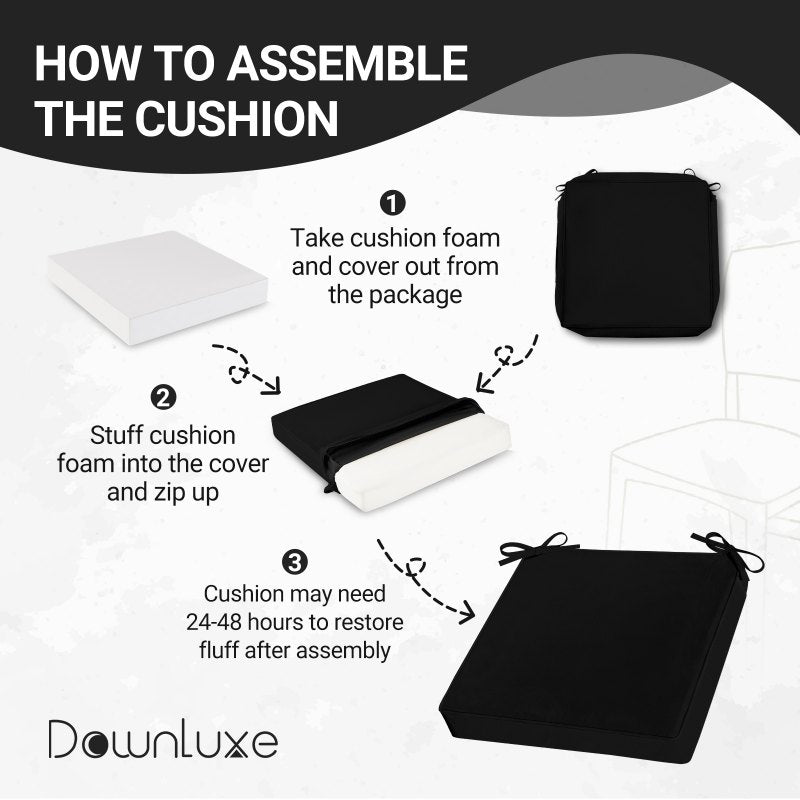 HOW TO ASSEMBLE THE CUSHION

1
Take cushion foam and cover out from the package

2
Stuff cushion foam into the cover and zip up

3
Cushion may need 24-48 hours to restore fluff after assembly

Downluxe